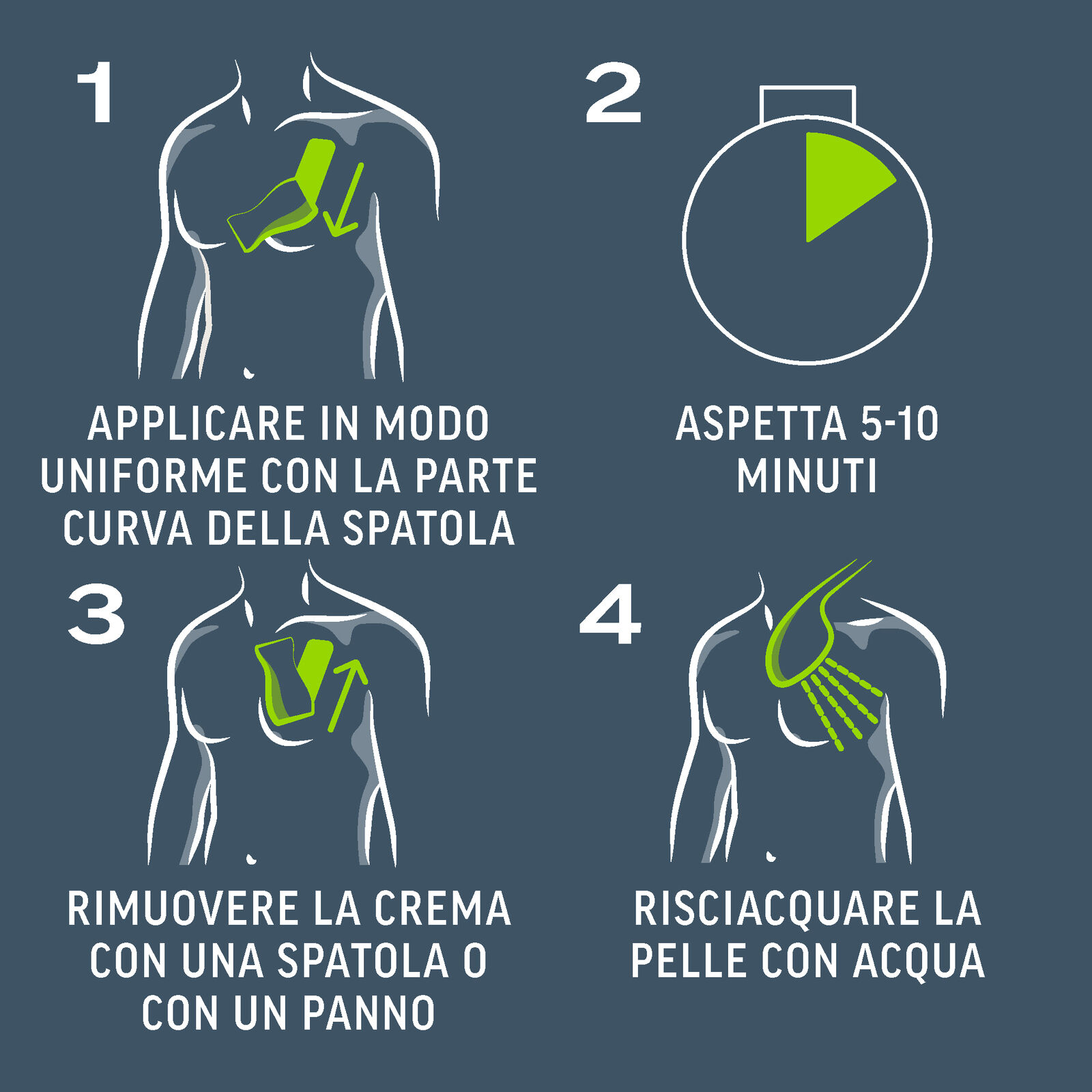 1

APPLICARE IN MODO UNIFORME CON LA PARTE CURVA DELLA SPATOLA

2

ASPETTA 5-10 MINUTI

3

RIMUOVERE LA CREMA CON UNA SPATOLA O CON UN PANNO

4

RISCIACQUARE LA PELLE CON ACQUA