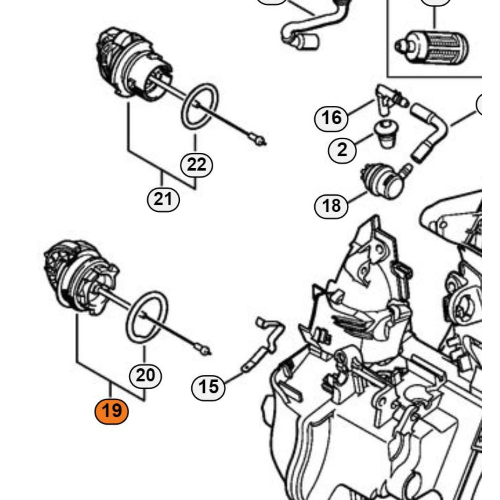 16
2
22
21
18
20
15
19