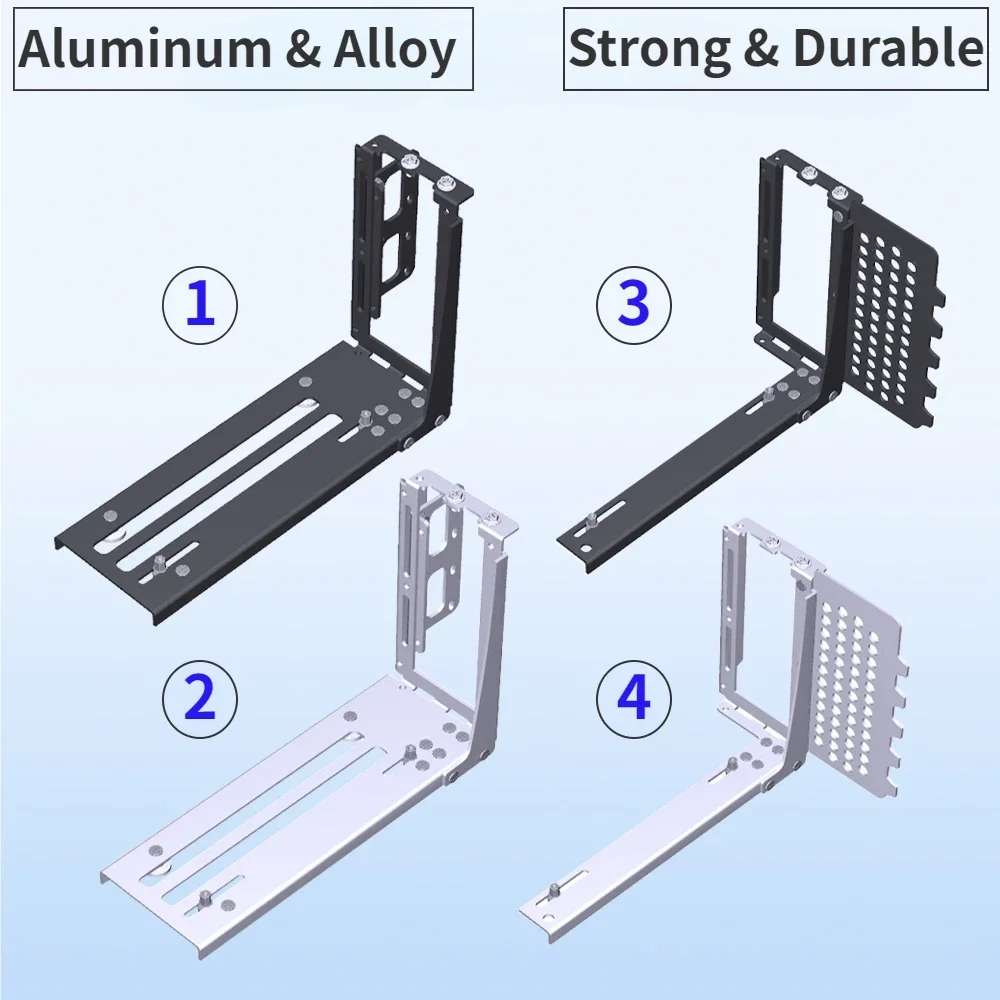 Aluminum & Alloy

Strong & Durable

1

3

2

4